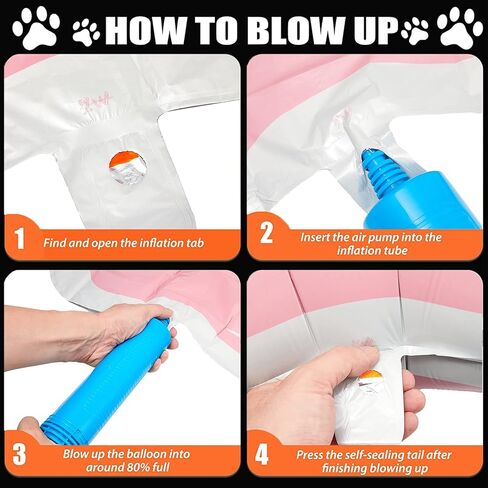 HOW TO BLOW UP

1 Find and open the inflation tab

2 Insert the air pump into the inflation tube

3 Blow up the balloon into around 80% full

4 Press the self-sealing tail after finishing blowing up