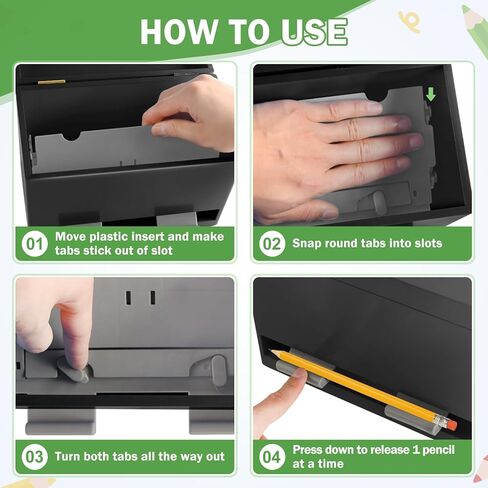 HOW TO USE

01 Move plastic insert and make tabs stick out of slot

02 Snap round tabs into slots

03 Turn both tabs all the way out

04 Press down to release 1 pencil at a time