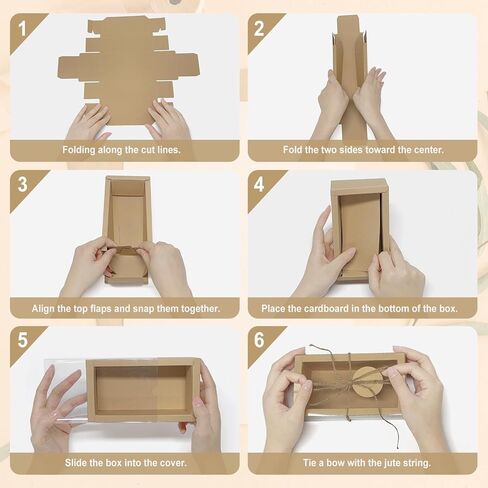 1

Folding along the cut lines.

2

Fold the two sides toward the center.

3

Align the top flaps and snap them together.

4

Place the cardboard in the bottom of the box.

5

Slide the box into the cover.

6

Tie a bow with the jute string.