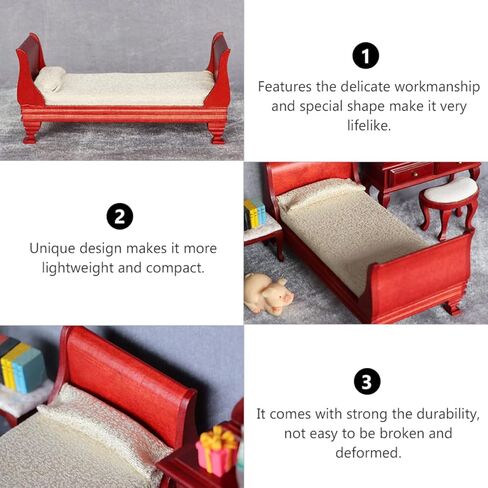 1

Features the delicate workmanship and special shape make it very lifelike.

2

Unique design makes it more lightweight and compact.

3

It comes with strong the durability, not easy to be broken and deformed.