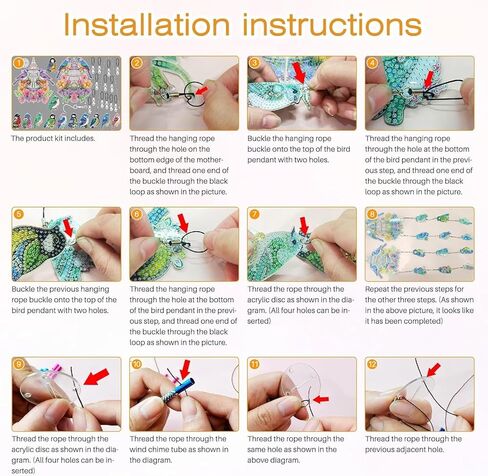 Installation instructions

1
The product kit includes.

2
Thread the hanging rope through the hole on the bottom edge of the motherboard, and thread one end of the buckle through the black loop as shown in the picture.

3
Buckle the hanging rope buckle onto the top of the bird pendant with two holes.

4
Thread the hanging rope through the hole at the bottom of the bird pendant in the previous step, and thread one end of the buckle through the black loop as shown in the picture.

5
Buckle the previous hanging rope buckle onto the top of the bird pendant with two holes.

6
Thread the hanging rope through the hole at the bottom of the bird pendant in the previous step, and thread one end of the buckle through the black loop as shown in the picture.

7
Thread the rope through the acrylic disc as shown in the diagram. (All four holes can be inserted)

8
Repeat the previous steps for the other three steps. (As shown in the above picture, it looks like it has been completed)

9
Thread the rope through the acrylic disc as shown in the diagram. (All four holes can be inserted)

10
Thread the rope through the wind chime tube as shown in the diagram.

11
Thread the rope through the same hole as shown in the above diagram.

12
Thread the rope through the previous adjacent hole.