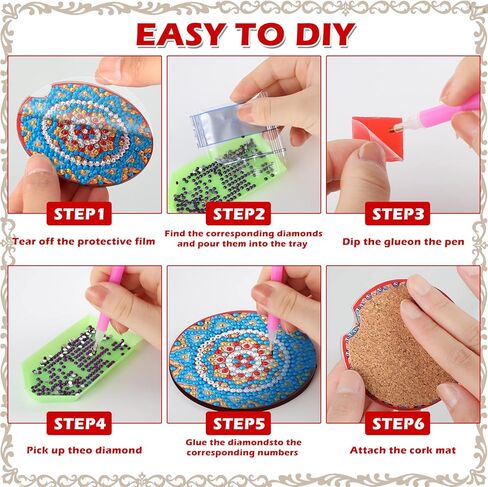 EASY TO DIY

STEP1
Tear off the protective film

STEP2
Find the corresponding diamonds and pour them into the tray

STEP3
Dip the glueon the pen

STEP4
Pick up theo diamond

STEP5
Glue the diamondsto the corresponding numbers

STEP6
Attach the cork mat