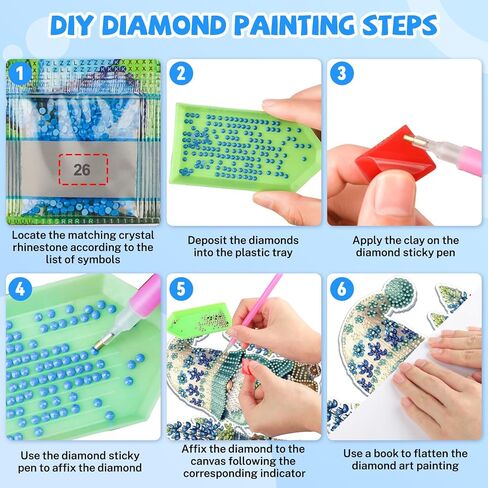 DIY DIAMOND PAINTING STEPS

1

26

Locate the matching crystal rhinestone according to the list of symbols

2

Deposit the diamonds into the plastic tray

3

Apply the clay on the diamond sticky pen

4

Use the diamond sticky pen to affix the diamond

5

Affix the diamond to the canvas following the corresponding indicator

6

Use a book to flatten the diamond art painting