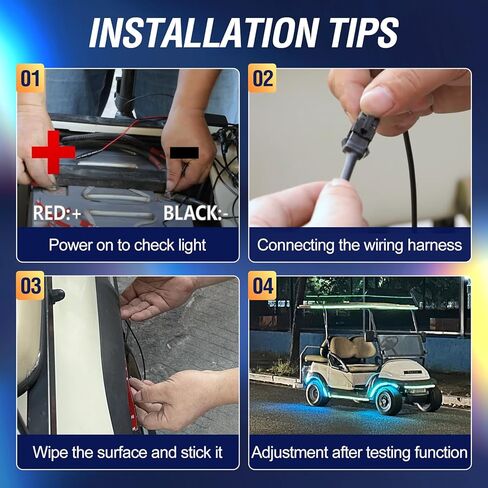 INSTALLATION TIPS

01

RED:+ BLACK:-

Power on to check light

02

Connecting the wiring harness

03

Wipe the surface and stick it

04

Adjustment after testing function