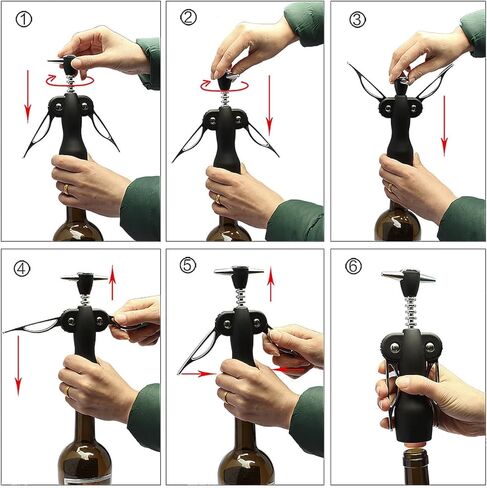 ①

②

③

④

⑤

⑥