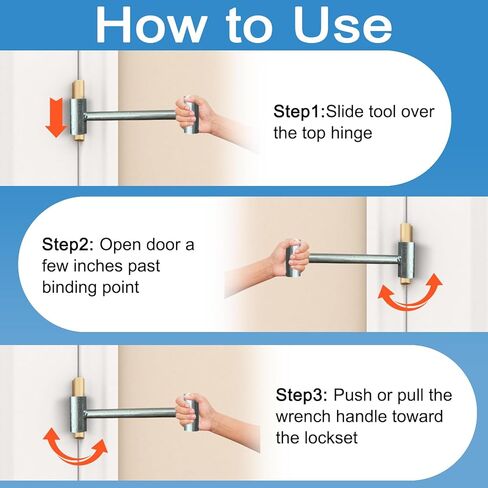 How to Use

Step1:Slide tool over the top hinge

Step2: Open door a few inches past binding point

Step3: Push or pull the wrench handle toward the lockset