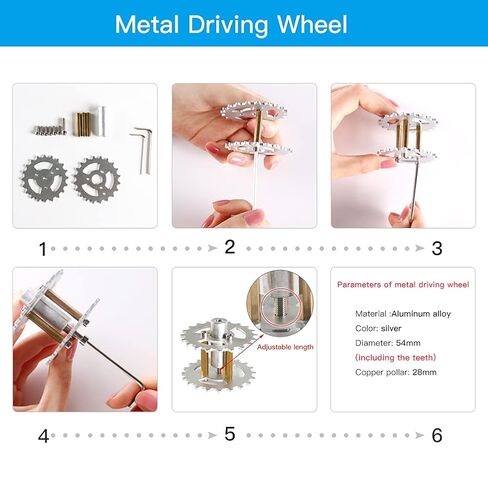 Metal Driving Wheel

1

2

3

Adjustable length

Parameters of metal driving wheel

Material :Aluminum alloy

Color: silver

Diameter: 54mm

(including the teeth)

Copper pollar: 28mm

4

5

6