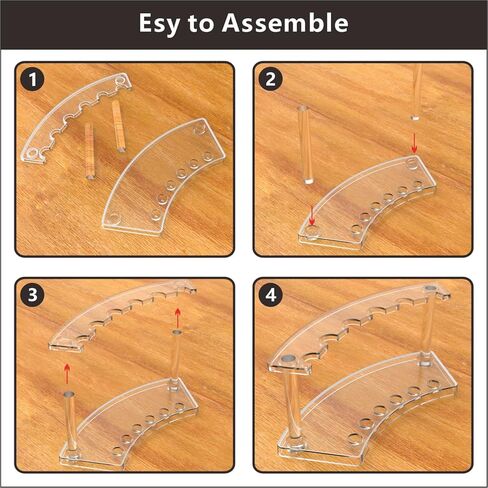 Esy to Assemble

1

2

3

4