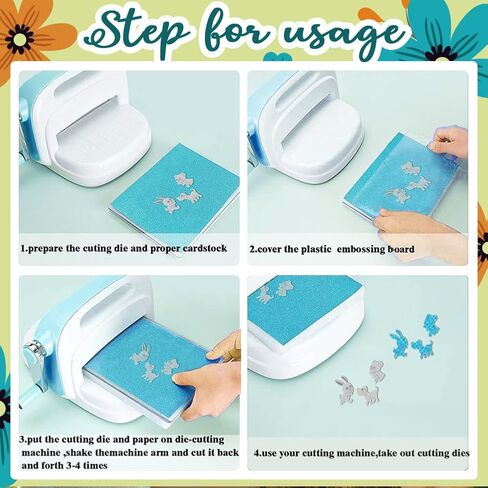 Step for usage

1.prepare the cuting die and proper cardstock

2.cover the plastic  embossing board

3.put the cutting die and paper on die-cutting machine ,shake themachine arm and cut it back and forth 3-4 times

4.use your cutting machine,take out cutting dies