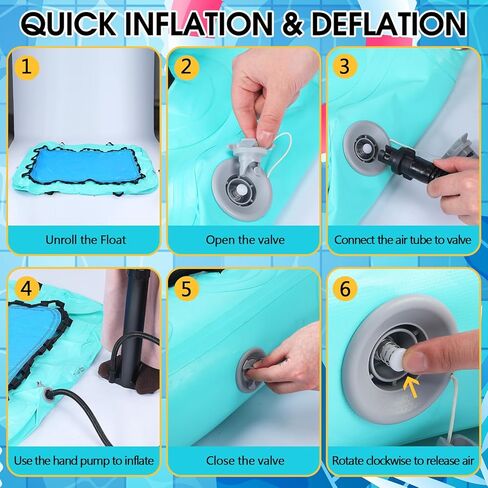 QUICK INFLATION & DEFLATION

1
Unroll the Float

2
Open the valve

3
Connect the air tube to valve

4
Use the hand pump to inflate

5
Close the valve

6
Rotate clockwise to release air