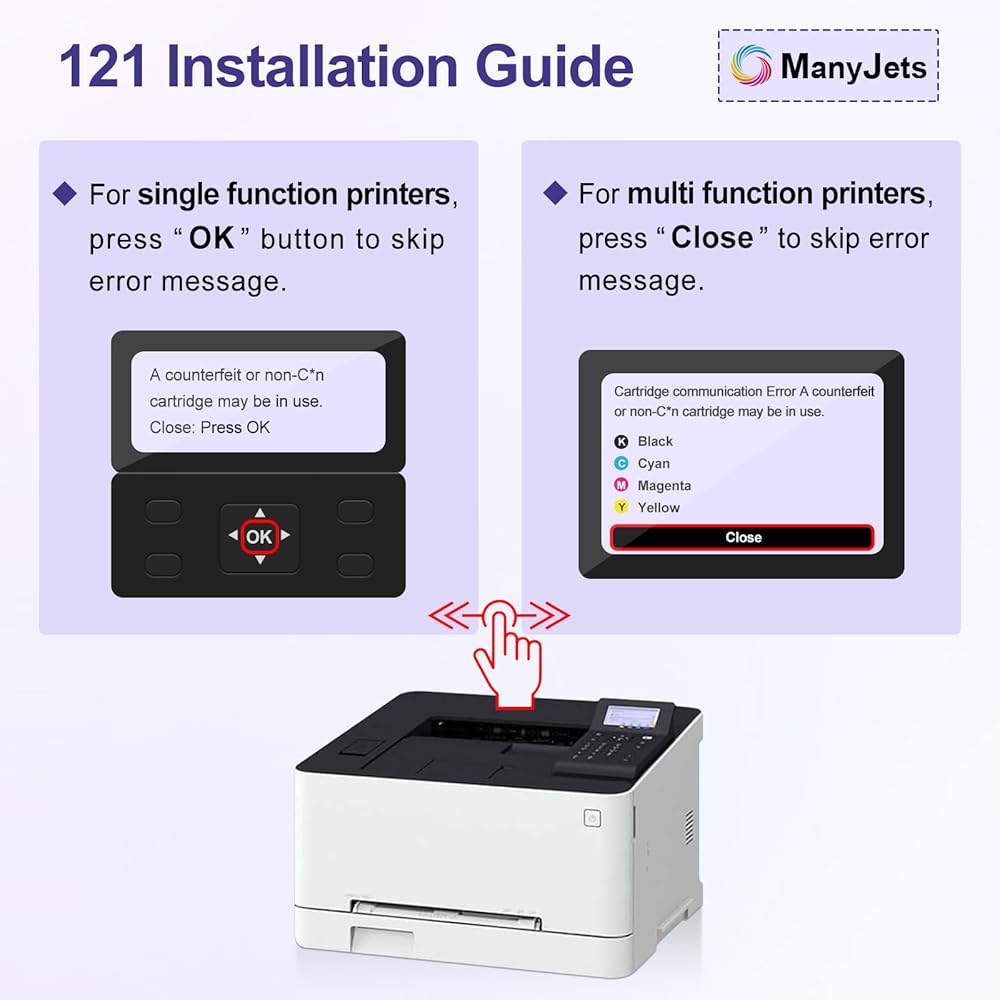 121 Installation Guide

ManyJets

◆ For single function printers, press " OK " button to skip error message.

A counterfeit or non-C*n cartridge may be in use.
Close: Press OK

OK

◆ For multi function printers, press " Close " to skip error message.

Cartridge communication Error A counterfeit or non-C*n cartridge may be in use.

K Black
C Cyan
M Magenta
Y Yellow

Close