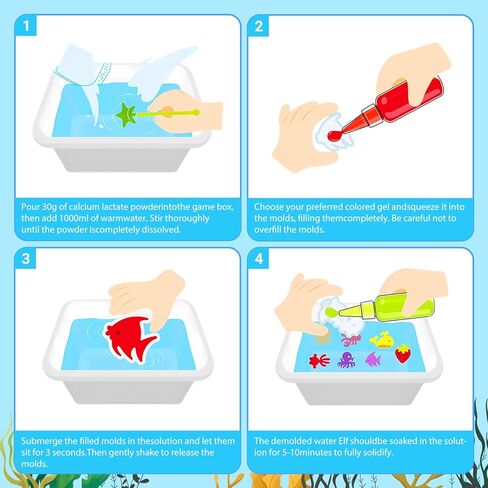 1

Pour 30g of calcium lactate powderintothe game box, then add 1000ml of warmwater. Stir thoroughly until the powder iscompletely dissolved.

2

Choose your preferred colored gel andsqueeze it into the molds, filling themcompletely. Be careful not to overfill the molds.

3

Submerge the filled molds in thesolution and let them sit for 3 seconds.Then gently shake to release the molds.

4

The demolded water Elf shouldbe soaked in the solution for 5-10minutes to fully solidify.