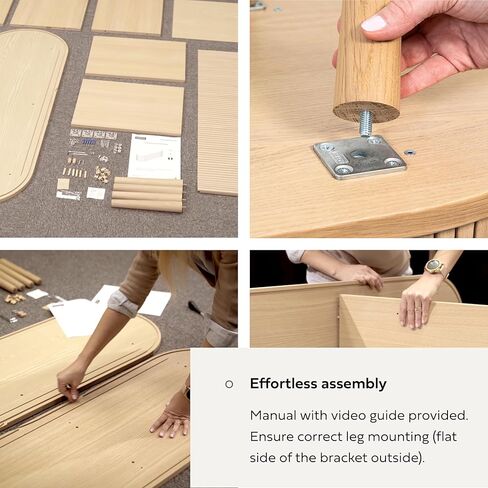 Effortless assembly

Manual with video guide provided. Ensure correct leg mounting (flat side of the bracket outside).