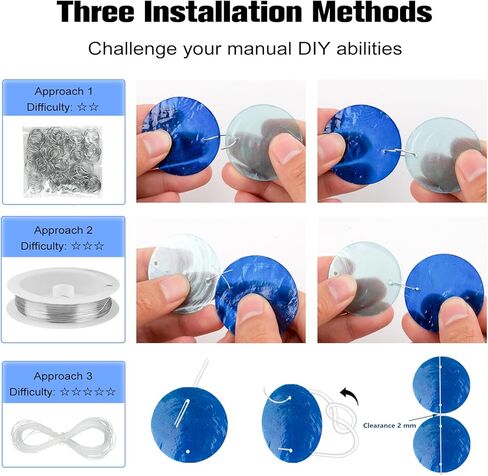 Three Installation Methods

Challenge your manual DIY abilities

Approach 1
Difficulty: ☆☆

Approach 2
Difficulty: ☆☆☆

Approach 3
Difficulty: ☆☆☆☆☆

Clearance 2 mm