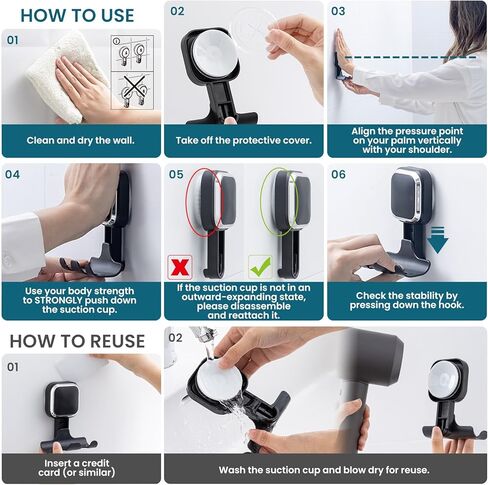 HOW TO USE

01

Clean and dry the wall.

02

Take off the protective cover.

03

Align the pressure point on your palm vertically with your shoulder.

04

Use your body strength to STRONGLY push down the suction cup.

05

If the suction cup is not in an outward-expanding state, please disassemble and reattach it.

06

Check the stability by pressing down the hook.

HOW TO REUSE

01

Insert a credit card (or similar)

02

Wash the suction cup and blow dry for reuse.