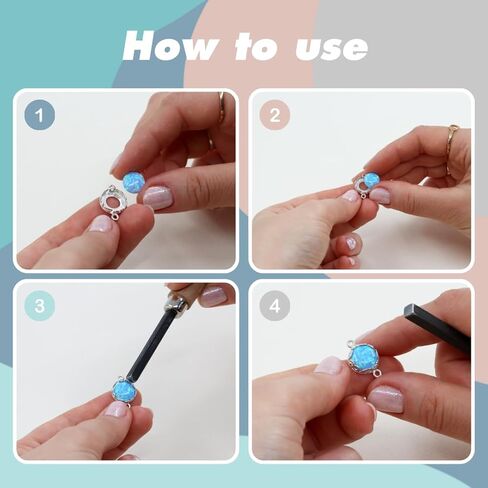 How to use

1

2

3

4