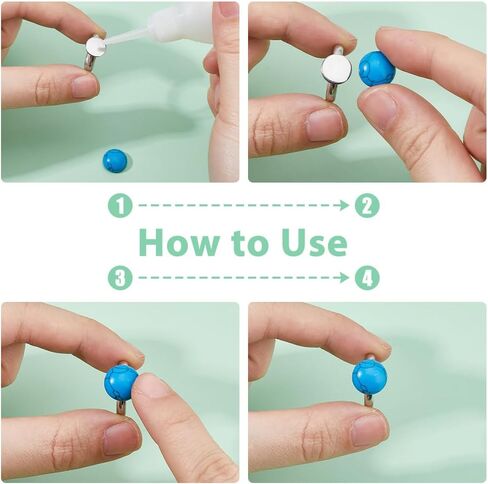 1 2

How to Use

3 4