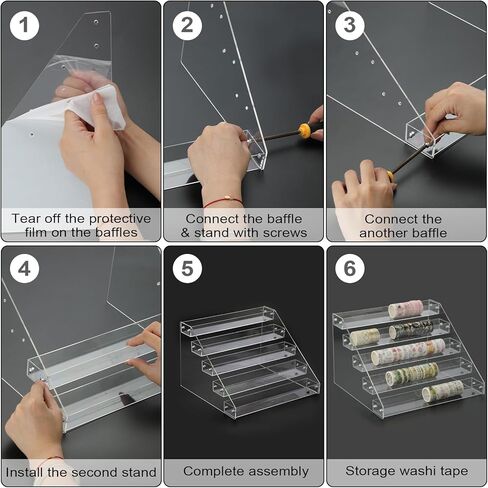 1
Tear off the protective film on the baffles

2
Connect the baffle & stand with screws

3
Connect the another baffle

4
Install the second stand

5
Complete assembly

6
Storage washi tape