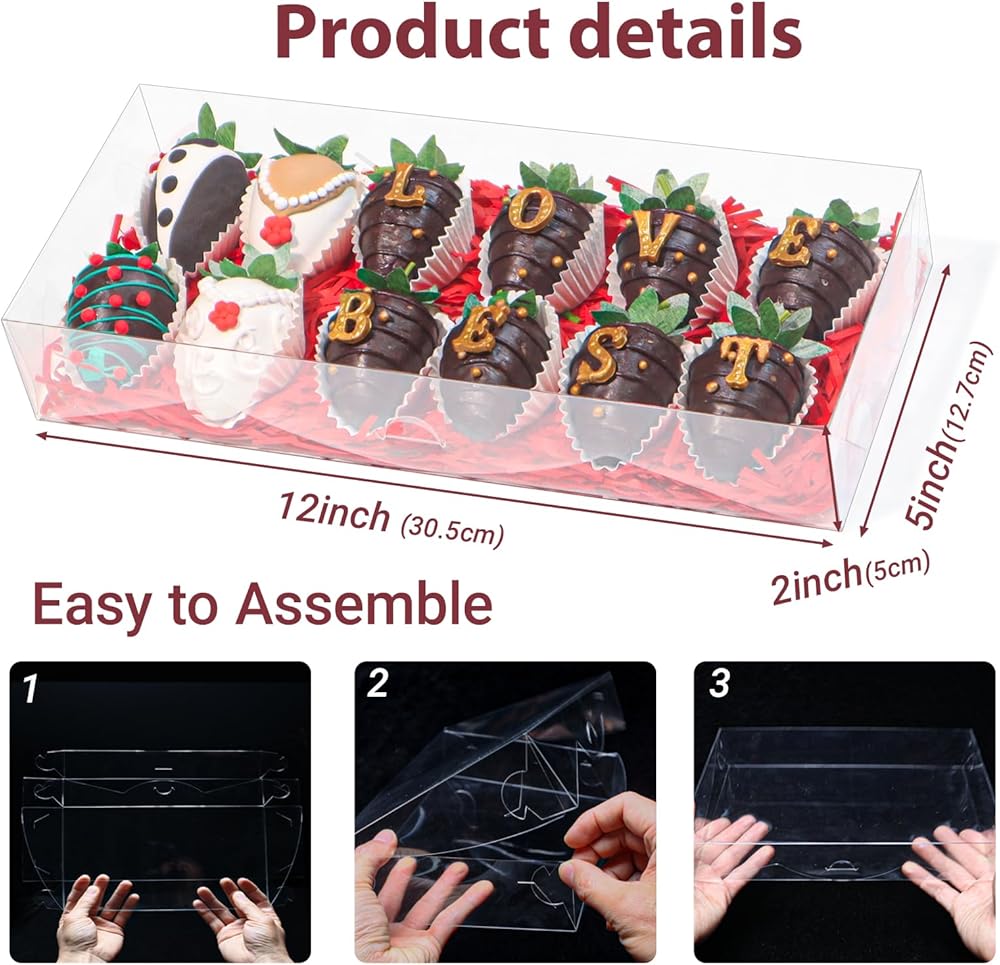 Product details

L O V E
B E S T

12inch (30.5cm)

5inch(12.7cm)

2inch(5cm)

Easy to Assemble

1

2

3