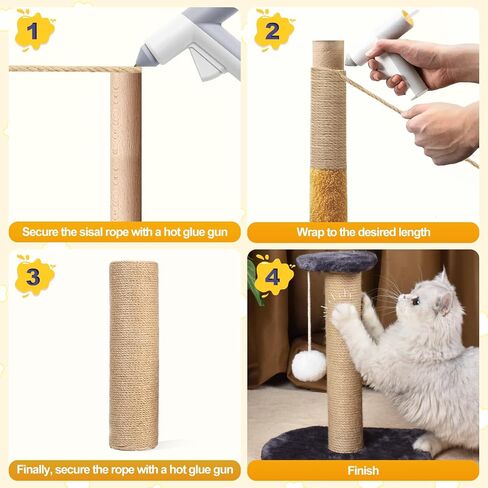 1

Secure the sisal rope with a hot glue gun

2

Wrap to the desired length

3

Finally, secure the rope with a hot glue gun

4

Finish