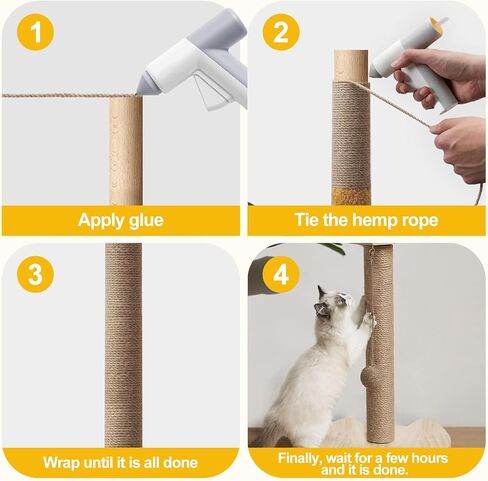 1

Apply glue

2

Tie the hemp rope

3

Wrap until it is all done

4

Finally, wait for a few hours and it is done.