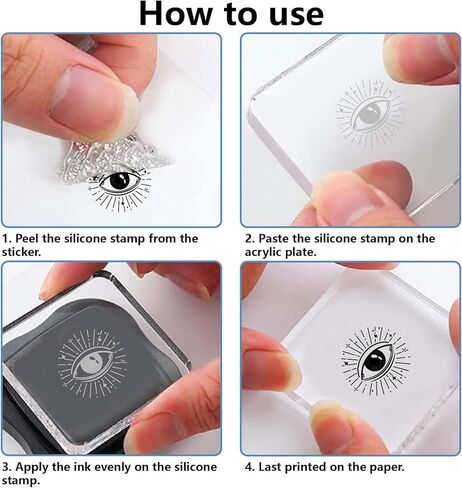 How to use

1. Peel the silicone stamp from the sticker.

2. Paste the silicone stamp on the acrylic plate.

3. Apply the ink evenly on the silicone stamp.

4. Last printed on the paper.