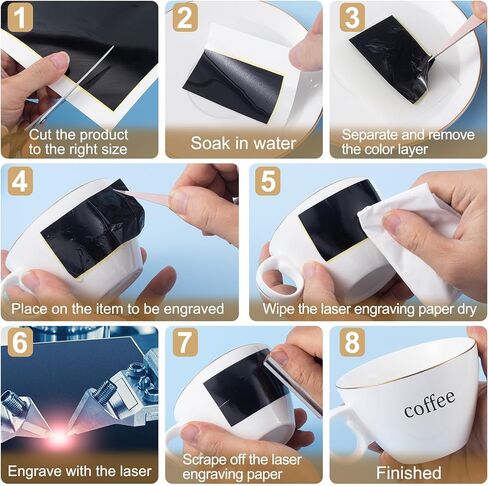 1
Cut the product to the right size

2
Soak in water

3
Separate and remove the color layer

4
Place on the item to be engraved

5
Wipe the laser engraving paper dry

6
Engrave with the laser

7
Scrape off the laser engraving paper

8
coffee
Finished