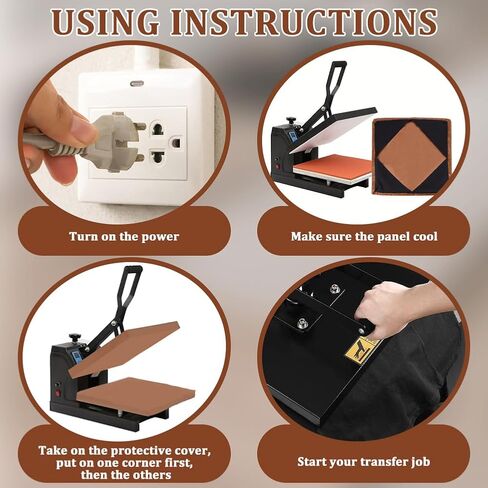 USING INSTRUCTIONS

Turn on the power

Make sure the panel cool

Take on the protective cover, put on one corner first, then the others

Start your transfer job