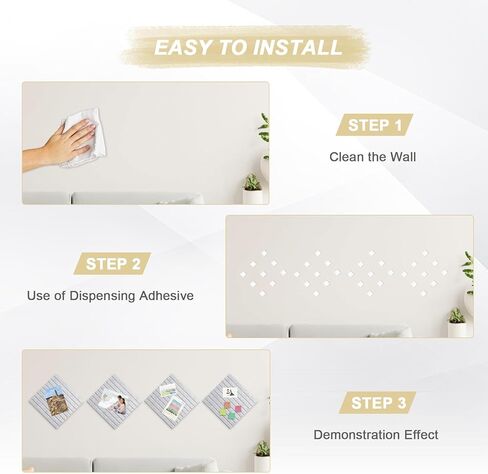 EASY TO INSTALL

STEP 1

Clean the Wall

STEP 2

Use of Dispensing Adhesive

STEP 3

Demonstration Effect