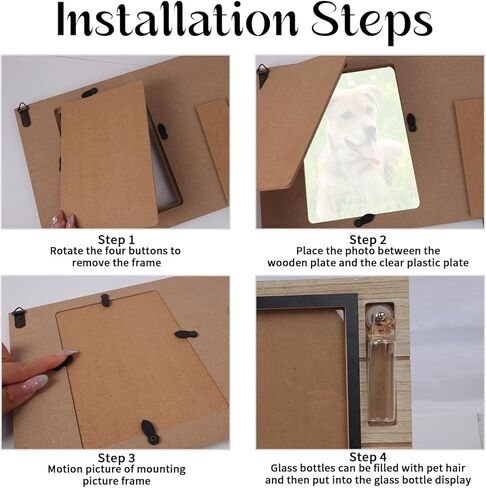 Installation Steps

Step 1
Rotate the four buttons to remove the frame

Step 2
Place the photo between the wooden plate and the clear plastic plate

Step 3
Motion picture of mounting picture frame

Step 4
Glass bottles can be filled with pet hair and then put into the glass bottle display