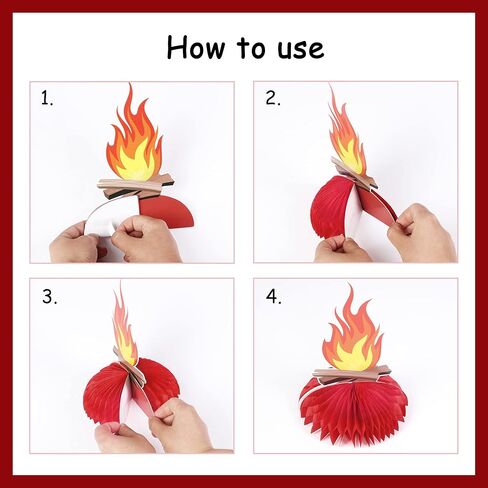 How to use

1.

2.

3.

4.