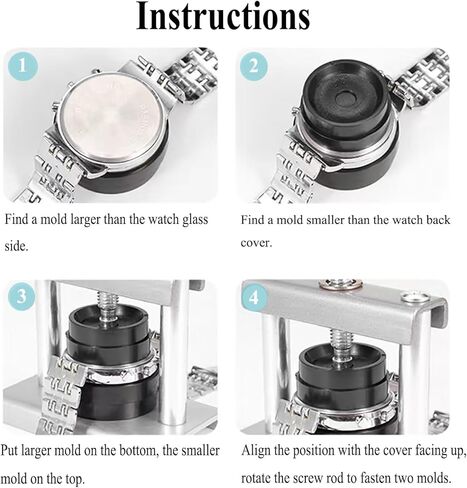 Instructions

1

Find a mold larger than the watch glass side.

2

Find a mold smaller than the watch back cover.

3

Put larger mold on the bottom, the smaller mold on the top.

4

Align the position with the cover facing up, rotate the screw rod to fasten two molds.