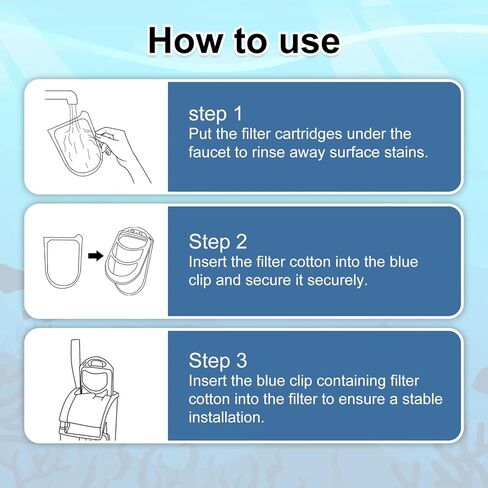 How to use

step 1
Put the filter cartridges under the faucet to rinse away surface stains.

Step 2
Insert the filter cotton into the blue clip and secure it securely.

Step 3
Insert the blue clip containing filter cotton into the filter to ensure a stable installation.