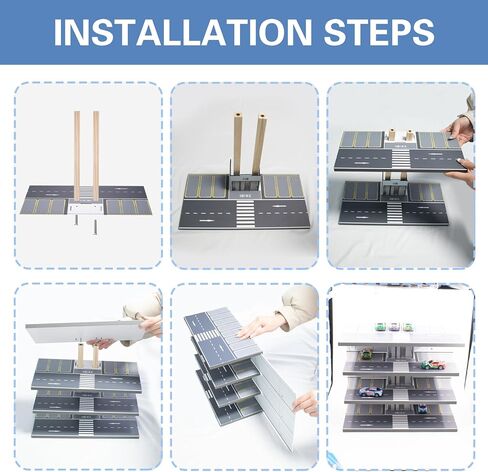 INSTALLATION STEPS