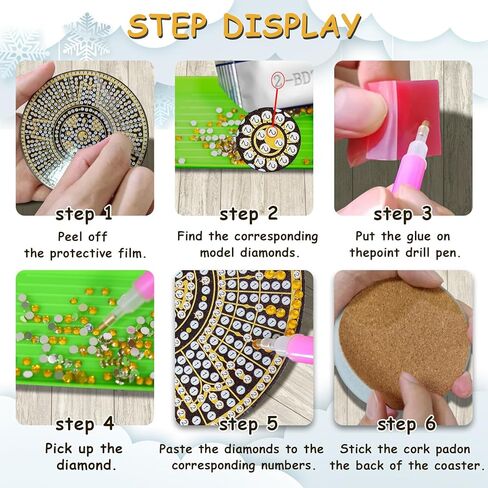 STEP DISPLAY

②-BD

step 1
Peel off the protective film.

step 2
Find the corresponding model diamonds.

step 3
Put the glue on thepoint drill pen.

step 4
Pick up the diamond.

step 5
Paste the diamonds to the corresponding numbers.

step 6
Stick the cork padon the back of the coaster.