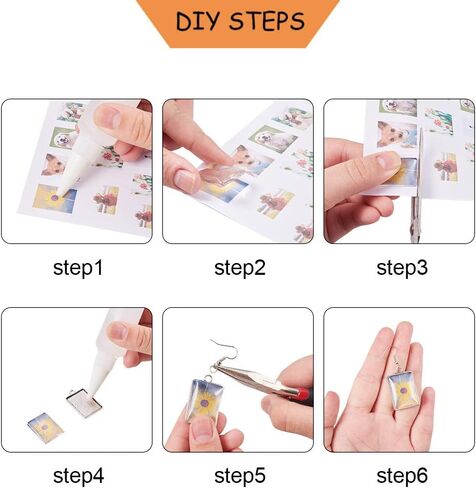 DIY STEPS

step1

step2

step3

step4

step5

step6