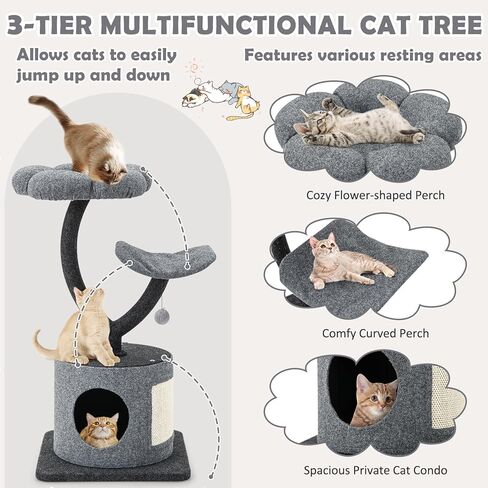 3-TIER MULTIFUNCTIONAL CAT TREE

Allows cats to easily jump up and down

Features various resting areas

Cozy Flower-shaped Perch

Comfy Curved Perch

Spacious Private Cat Condo