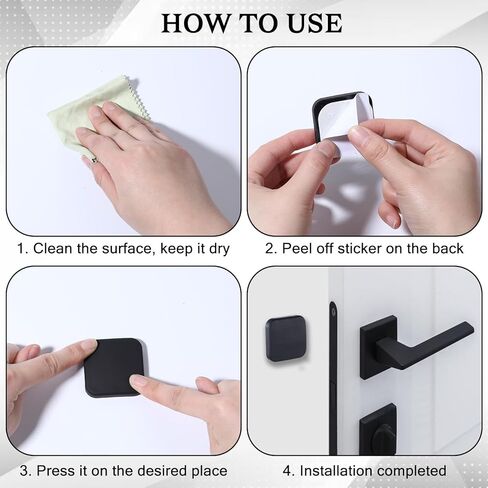 HOW TO USE

1. Clean the surface, keep it dry

2. Peel off sticker on the back

3. Press it on the desired place

4. Installation completed