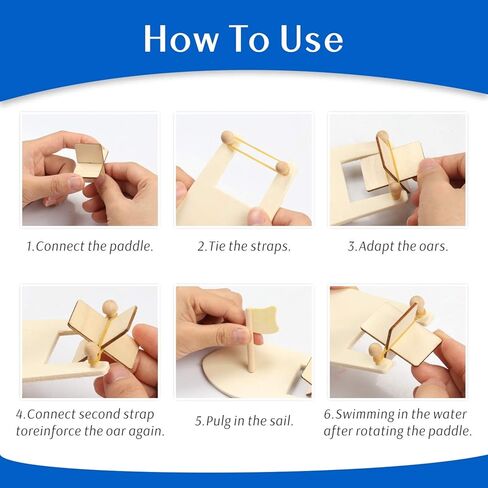 How To Use

1.Connect the paddle.

2.Tie the straps.

3.Adapt the oars.

4.Connect second strap toreinforce the oar again.

5.Pulg in the sail.

6.Swimming in the water after rotating the paddle.