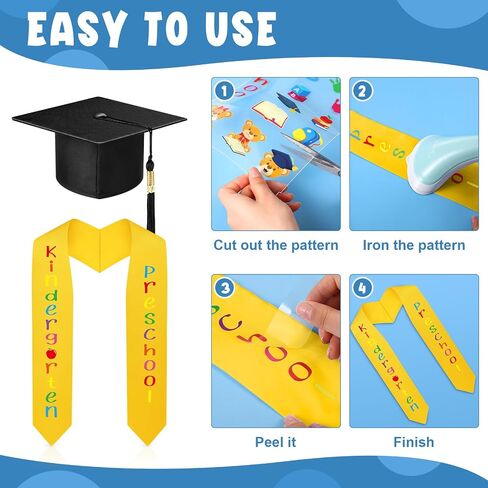 EASY TO USE

Kindergarten

Preschool

1

Cut out the pattern

2

Iron the pattern

3

Peel it

4

Kindergarten

Preschool

Finish