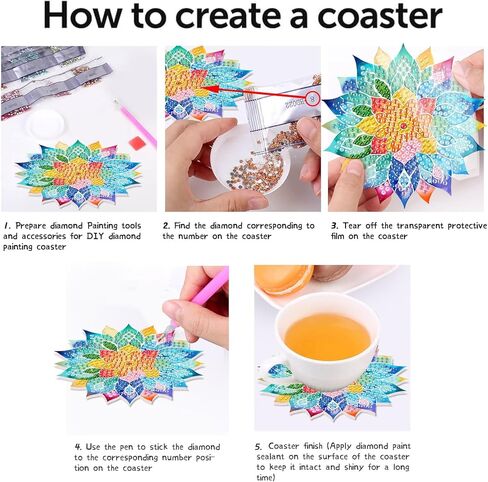 How to create a coaster

1. Prepare diamond Painting tools and accessories for DIY diamond painting coaster

2. Find the diamond corresponding to the number on the coaster

3. Tear off the transparent protective film on the coaster

4. Use the pen to stick the diamond to the corresponding number position on the coaster

5. Coaster finish (Apply diamond paint sealant on the surface of the coaster to keep it intact and shiny for a long time)