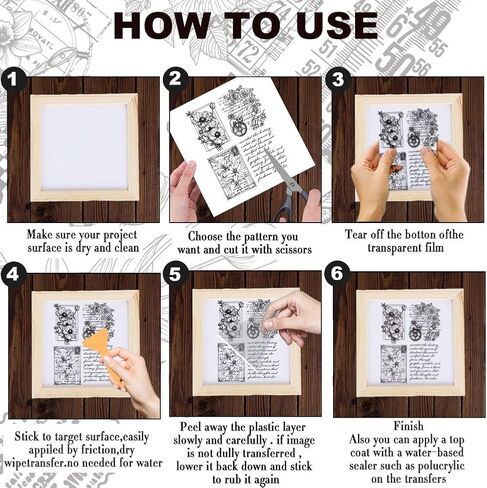 HOW TO USE

1

Make sure your project surface is dry and clean

2

Choose the pattern you want and cut it with scissors

3

Tear off the botton ofthe transparent film

4

Stick to target surface,easily appiled by friction,dry wipetransfer.no needed for water

5

Peel away the plastic layer slowly and carefully . if image is not dully transferred , lower it back down and stick to rub it again

6

Finish
Also you can apply a top coat with a water-based sealer such as polucrylic on the transfers