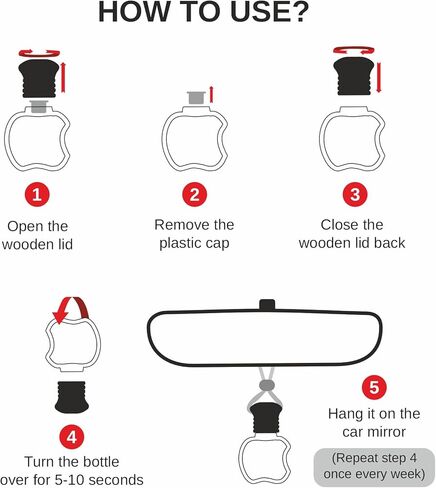 HOW TO USE?

1
Open the wooden lid

2
Remove the plastic cap

3
Close the wooden lid back

4
Turn the bottle over for 5-10 seconds

5
Hang it on the car mirror

(Repeat step 4 once every week)