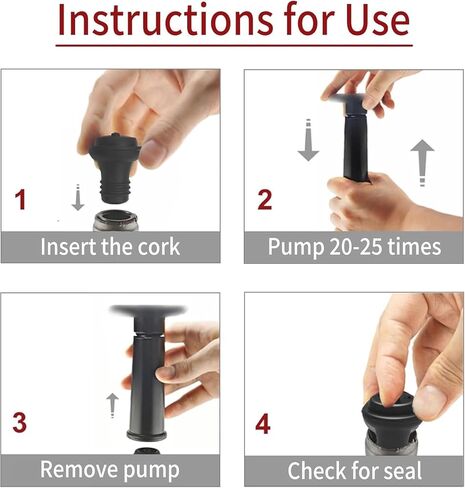 Instructions for Use

1
Insert the cork

2
Pump 20-25 times

3
Remove pump

4
Check for seal