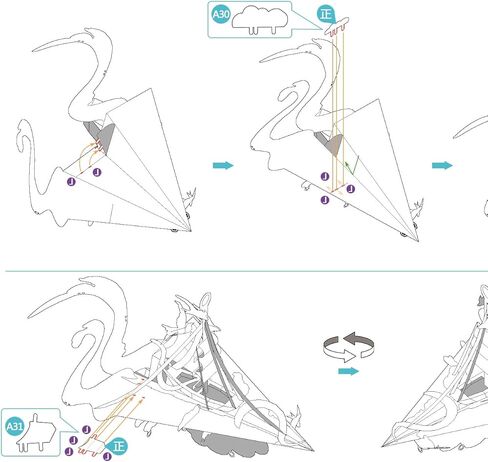 A30
正
J
J
J
J
J
A31
J
J
J
J
正