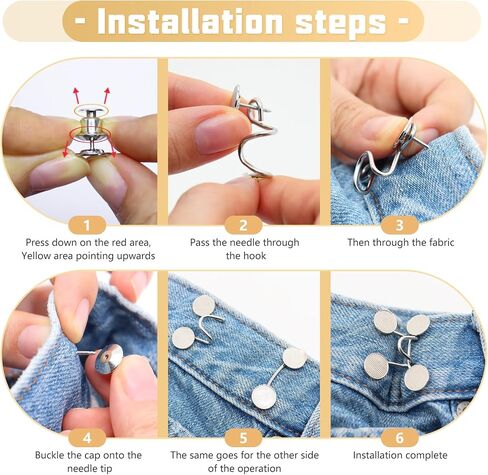 - Installation steps -

1
Press down on the red area, Yellow area pointing upwards

2
Pass the needle through the hook

3
Then through the fabric

4
Buckle the cap onto the needle tip

5
The same goes for the other side of the operation

6
Installation complete