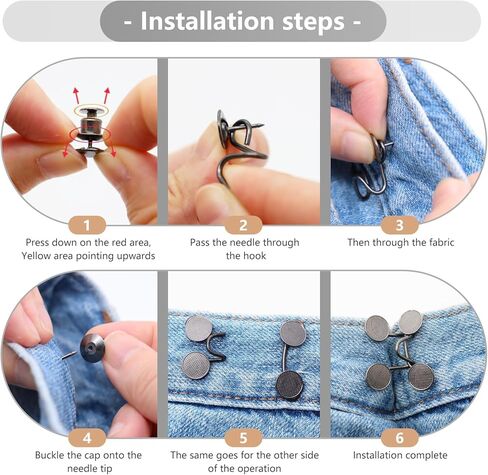 - Installation steps -

1
Press down on the red area, Yellow area pointing upwards

2
Pass the needle through the hook

3
Then through the fabric

4
Buckle the cap onto the needle tip

5
The same goes for the other side of the operation

6
Installation complete