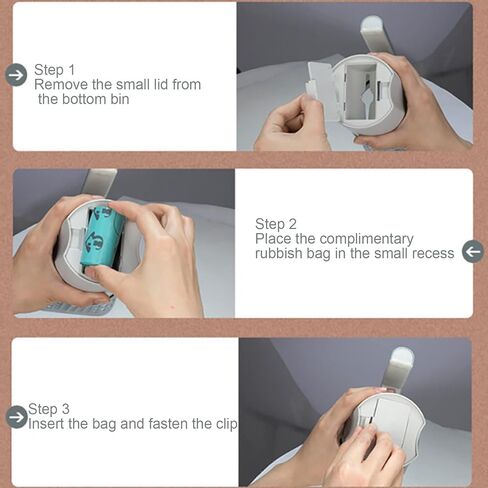 Step 1
Remove the small lid from the bottom bin

Step 2
Place the complimentary rubbish bag in the small recess

Step 3
Insert the bag and fasten the clip