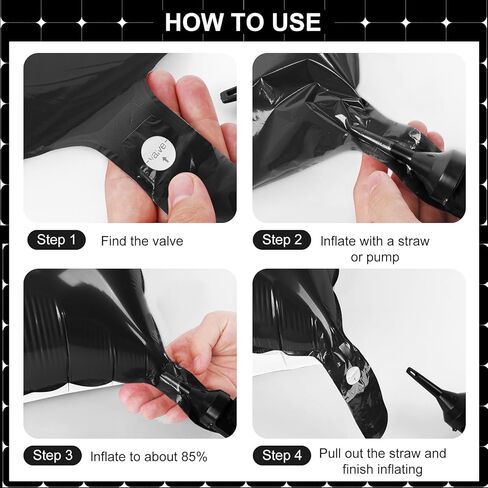 HOW TO USE

Valve

Step 1 Find the valve

Step 2 Inflate with a straw or pump

Step 3 Inflate to about 85%

Step 4 Pull out the straw and finish inflating