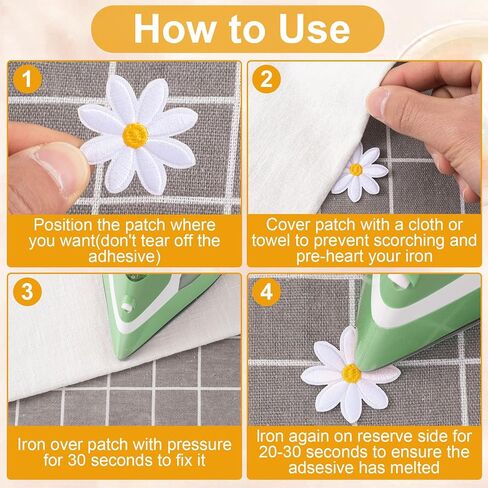 How to Use

1

Position the patch where you want(don't tear off the adhesive)

2

Cover patch with a cloth or towel to prevent scorching and pre-heart your iron

3

Iron over patch with pressure for 30 seconds to fix it

4

Iron again on reserve side for 20-30 seconds to ensure the adsesive has melted